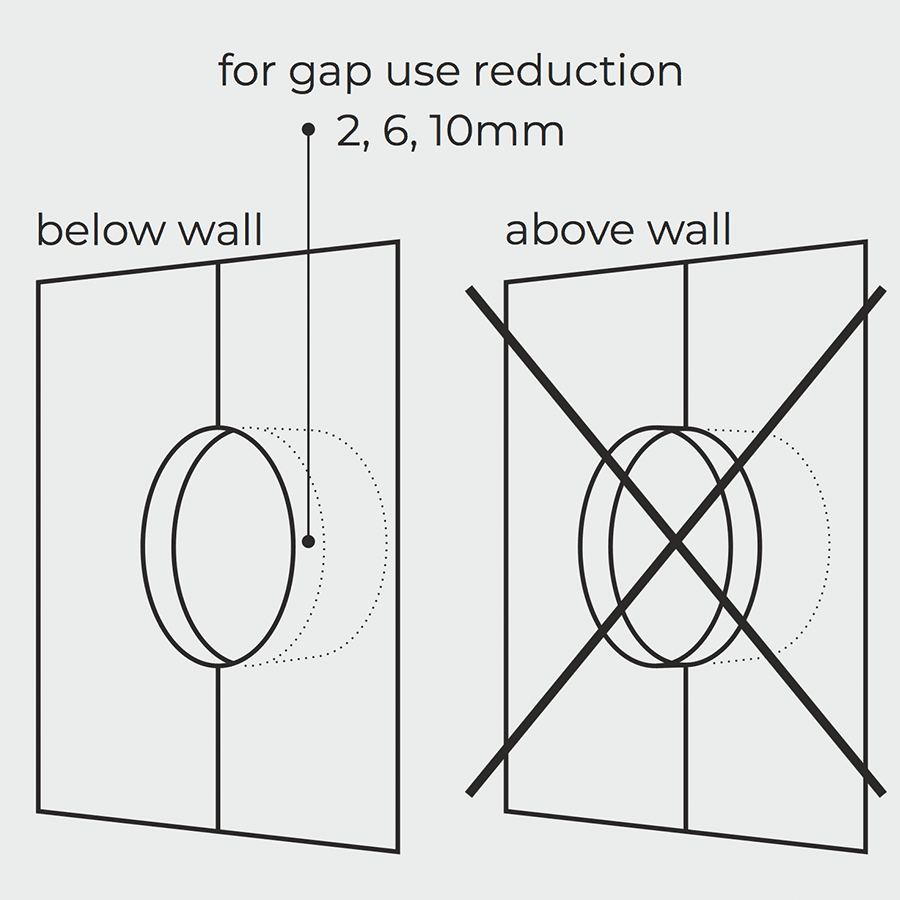 for gap use reduction
2, 6, 10mm

below wall

above wall