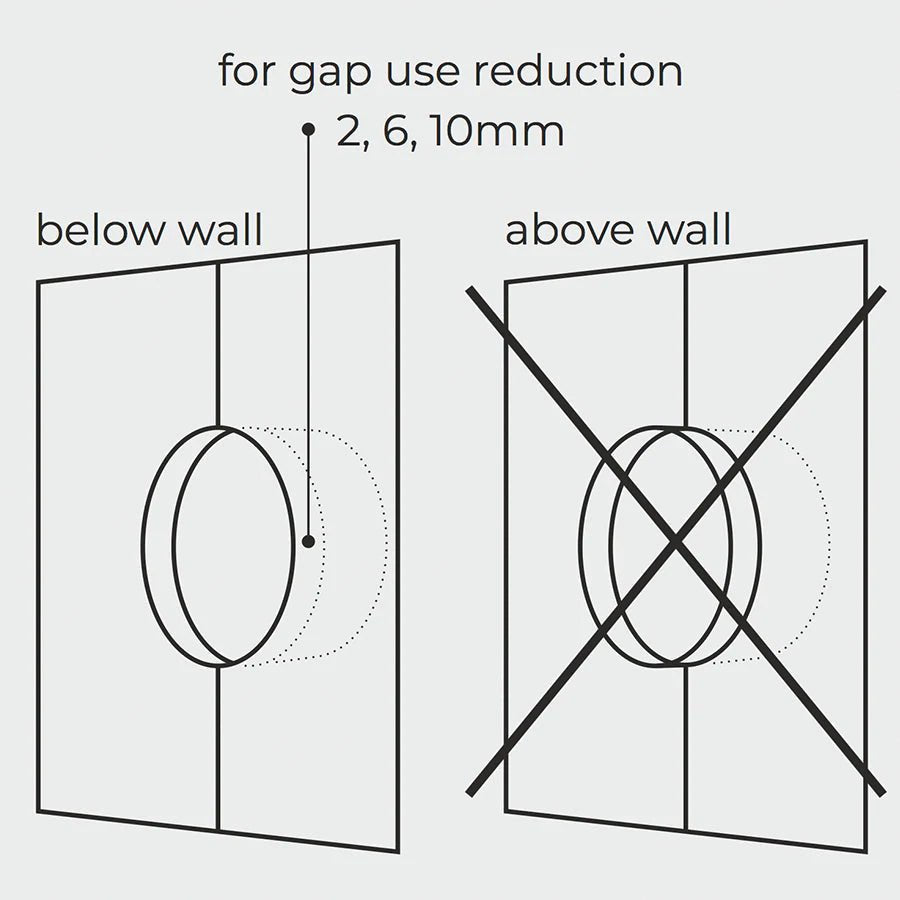 for gap use reduction
2, 6, 10mm

below wall

above wall